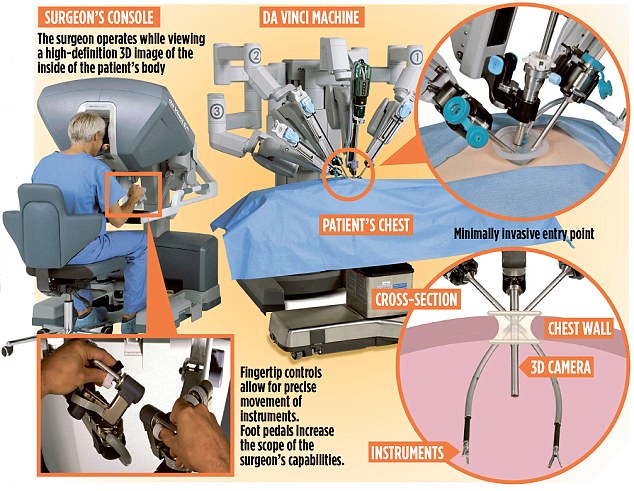 SURGEON'S CONSOLE

The surgeon operates while viewing a high-definition 3D image of the inside of the patient's body

DA VINCI MACHINE

2

1

3

PATIENT'S CHEST

Minimally invasive entry point

CROSS-SECTION

CHEST WALL

3D CAMERA

INSTRUMENTS

Fingertip controls allow for precise movement of instruments. Foot pedals increase the scope of the surgeon's capabilities.